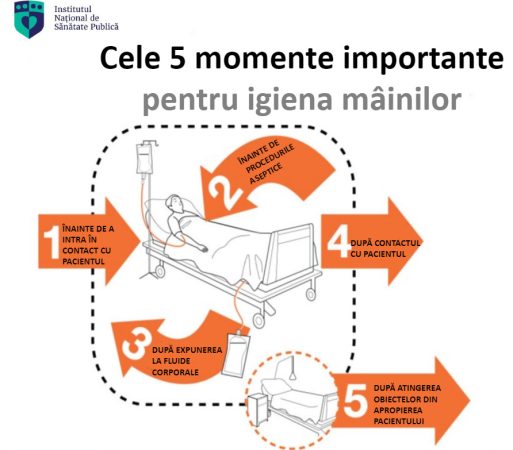 Institutul Național de Sănătate Publică

Cele 5 momente importante
pentru igiena mâinilor

1 ÎNAINTE DE A INTRA ÎN CONTACT CU PACIENTUL

2 ÎNAINTE DE PROCEDURILE ASEPTICE

3 DUPĂ EXPUNEREA LA FLUIDE CORPORALE

4 DUPĂ CONTACTUL CU PACIENTUL

5 DUPĂ ATINGEREA OBIECTELOR DIN APROPIEREA PACIENTULUI