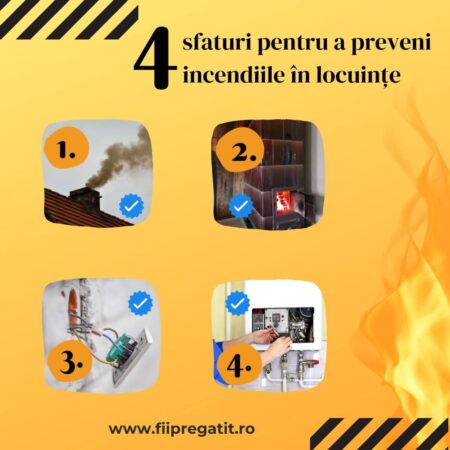 4 sfaturi pentru a preveni incendiile în locuințe

1.

2.

3.

4.

www.fiipregatit.ro